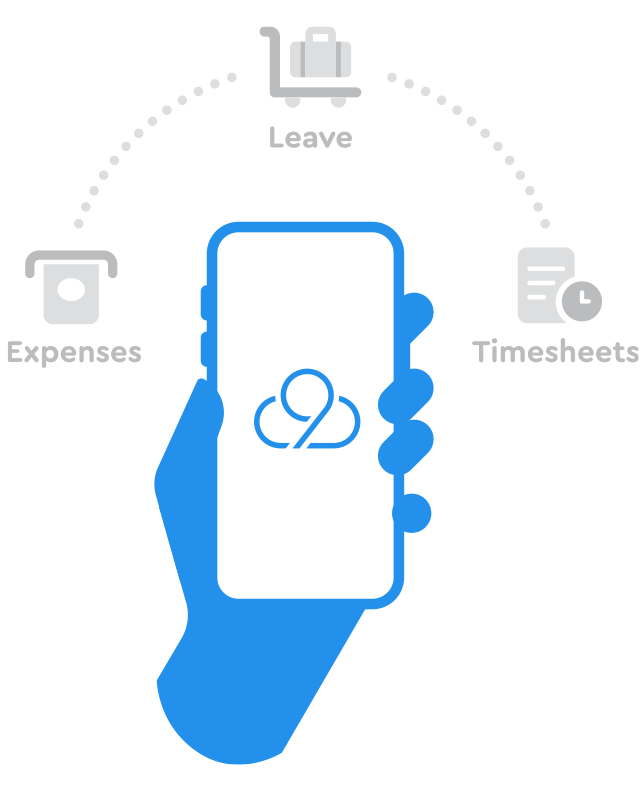 Leave

Expenses

Timesheets